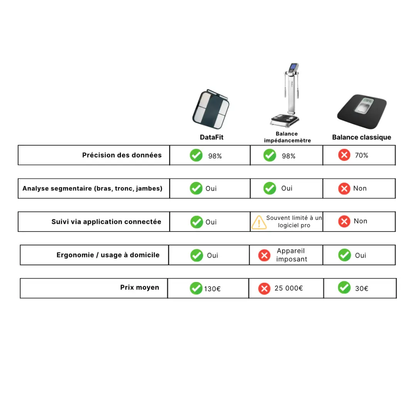 |  | DataFit | Balance impédancemètre | Balance classique |
|---|---|---|---|
| Précision des données | 98% | 98% | 70% |
| Analyse segmentaire (bras, tronc, jambes) | Oui | Oui | Non |
| Suivi via application connectée | Oui | Souvent limité à un logiciel pro | Non |
| Ergonomie / usage à domicile | Oui | Appareil imposant | Oui |
| Prix moyen | 130€ | 25 000€ | 30€ |